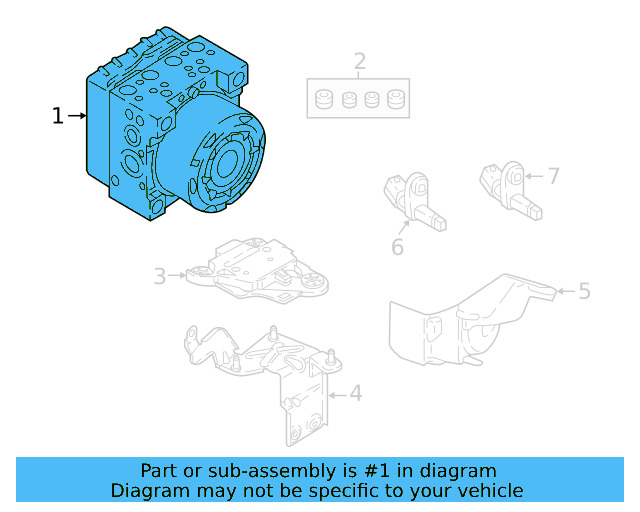 1
2
7
6
3
5
4

Part or sub-assembly is #1 in diagram
Diagram may not be specific to your vehicle