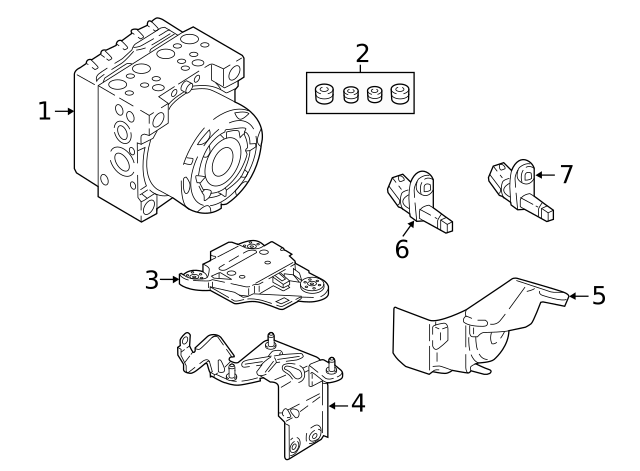 1
2
7
6
3
5
4