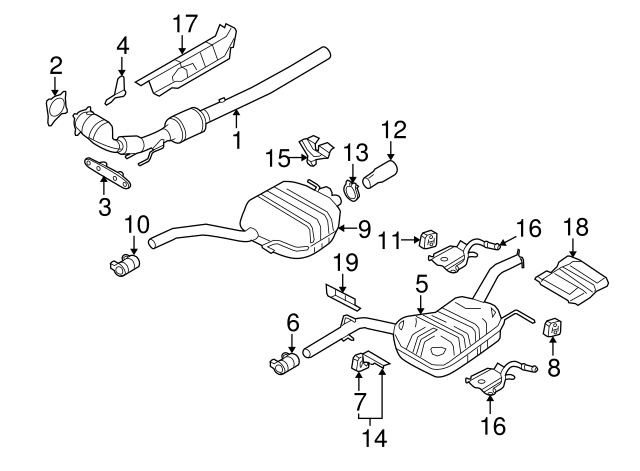 17
4
2
1
12
15
13
3
10
9
11
16
18
19
5
6
8
7
14
16