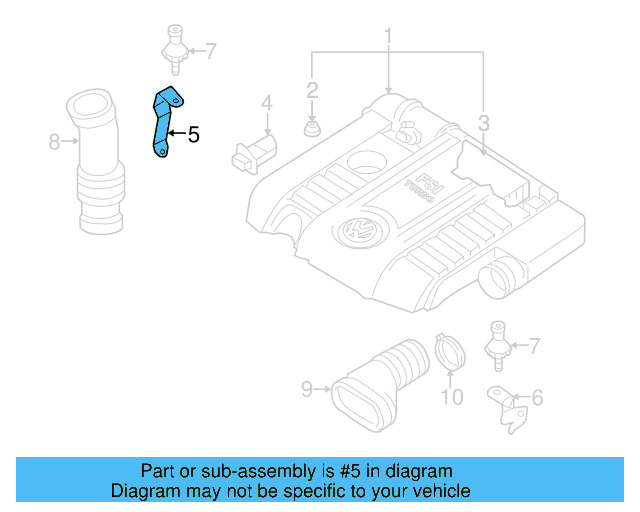 7
1
2
4
3
8
5
FSI
TURBO
7
9
10
6
Part or sub-assembly is #5 in diagram
Diagram may not be specific to your vehicle