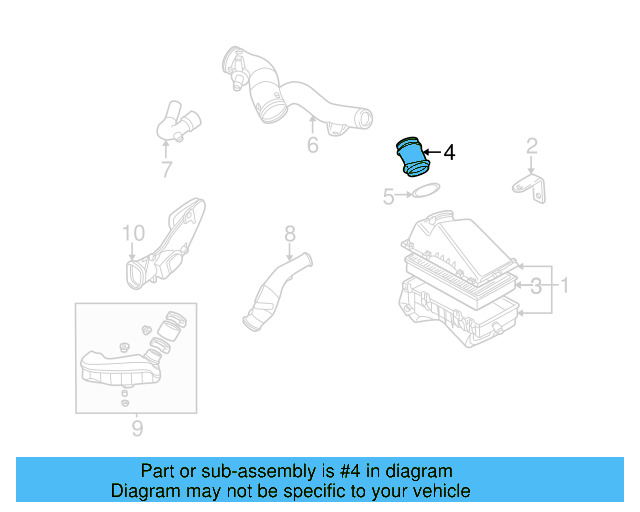 6
7
4
2
5
10
8
3
1
9

Part or sub-assembly is #4 in diagram
Diagram may not be specific to your vehicle