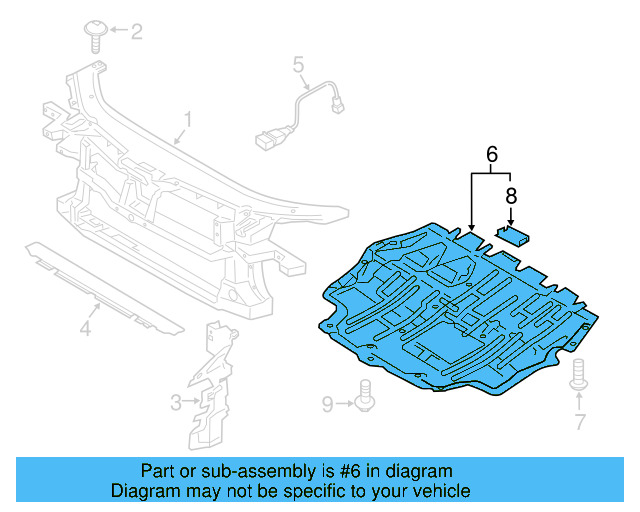 2

5

1

6

8

4

3

9

7

Part or sub-assembly is #6 in diagram
Diagram may not be specific to your vehicle