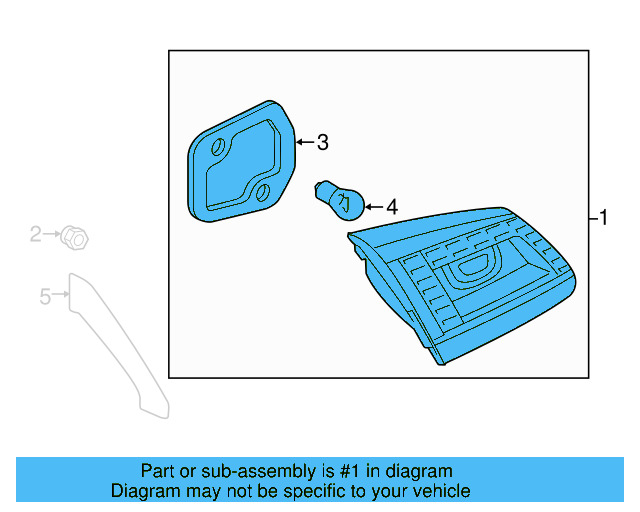 3
4
1
2
5
Part or sub-assembly is #1 in diagram
Diagram may not be specific to your vehicle