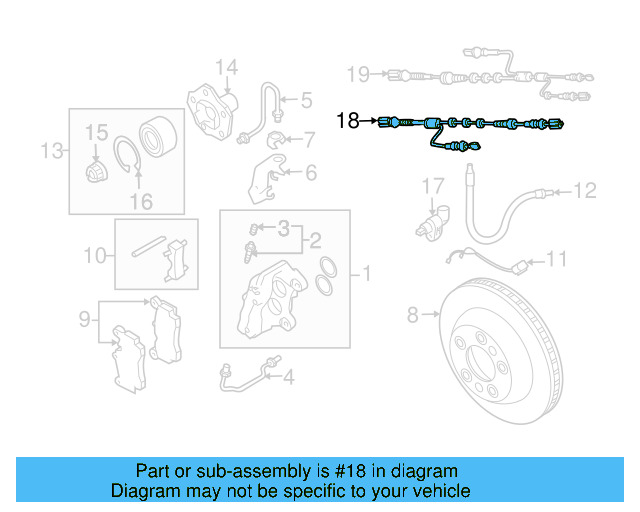 14
19
5
18
13
15
7
6
16
17
12
3
2
10
11
1
9
8
4

Part or sub-assembly is #18 in diagram
Diagram may not be specific to your vehicle