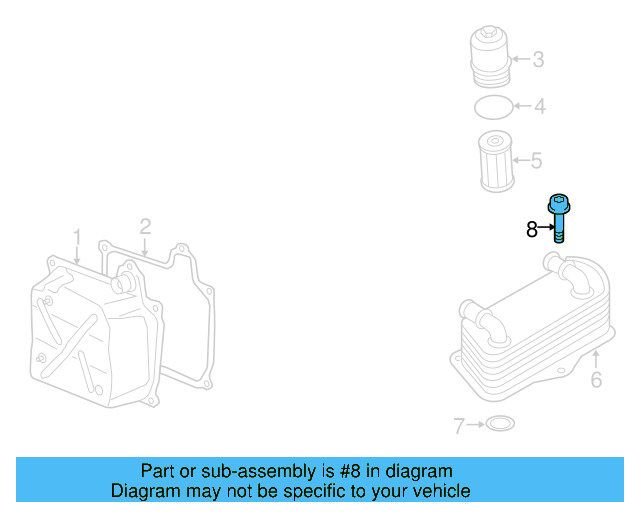 3
4
5
8
1
2
6
7

Part or sub-assembly is #8 in diagram
Diagram may not be specific to your vehicle