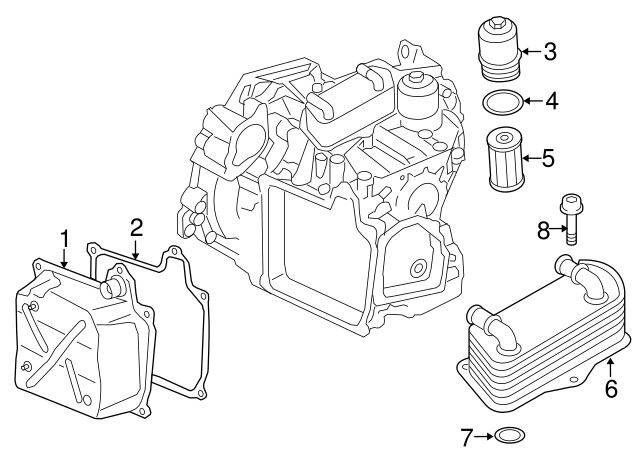 3
4
5
8
1
2
6
7