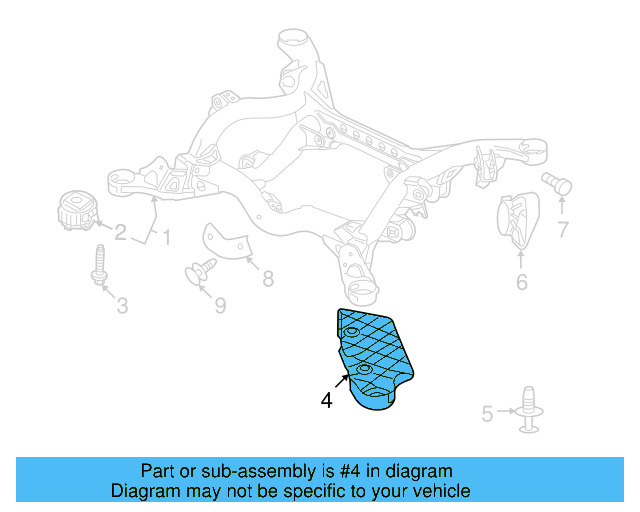 2
1
7
8
6
3
9
4
5

Part or sub-assembly is #4 in diagram
Diagram may not be specific to your vehicle