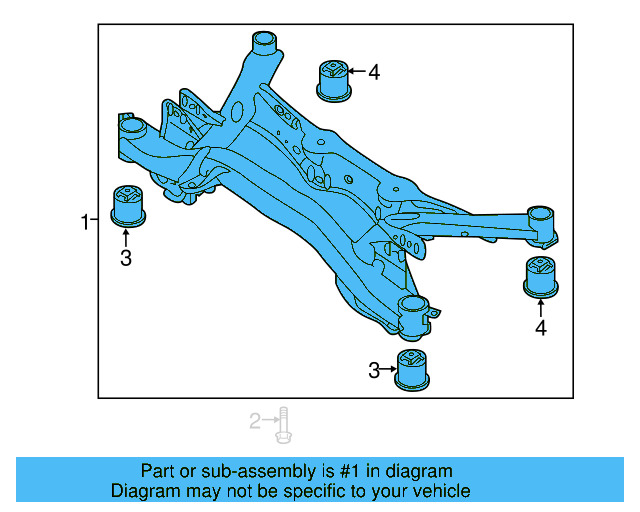 4
1
3
4
3
2
Part or sub-assembly is #1 in diagram
Diagram may not be specific to your vehicle