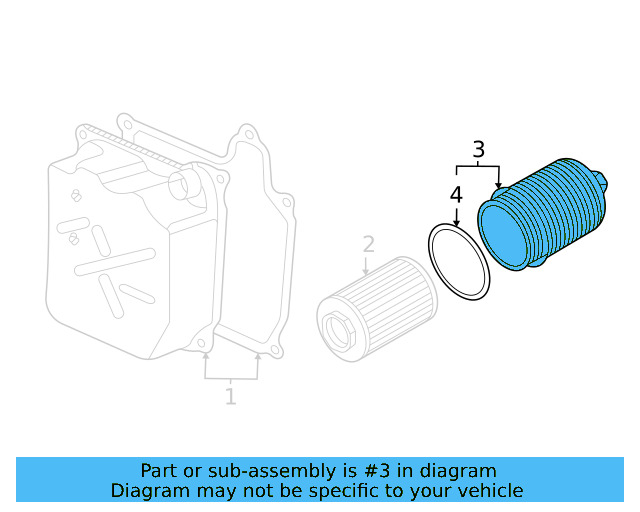 3
4
2
1
Part or sub-assembly is #3 in diagram
Diagram may not be specific to your vehicle