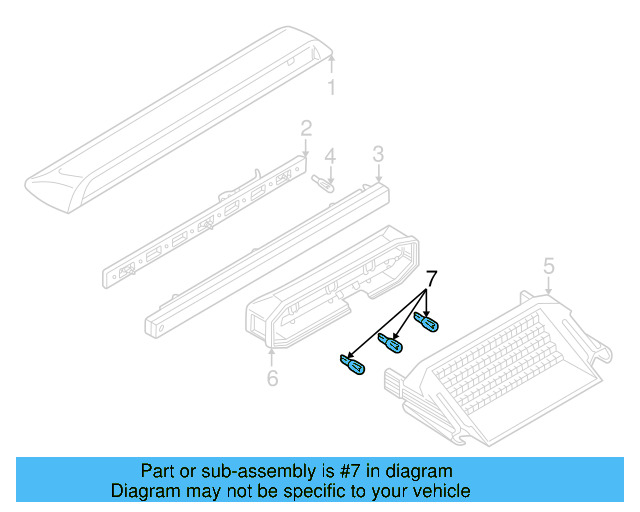 1
2
4
3
7
5
6

Part or sub-assembly is #7 in diagram
Diagram may not be specific to your vehicle