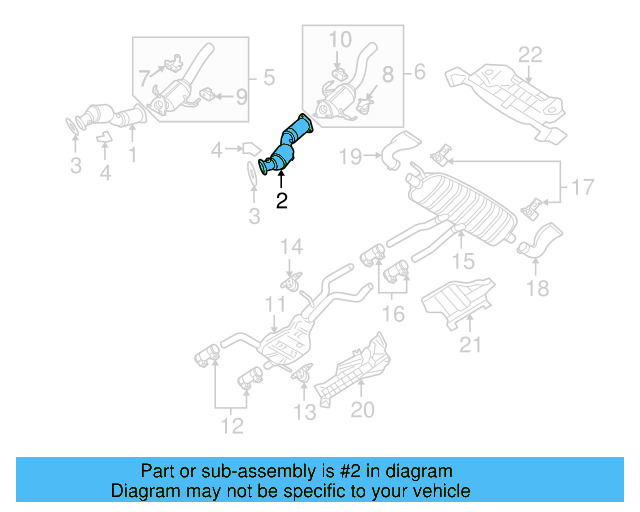 7
5
9
10
8
6
22
3
4
1
4
3
2
19
17
14
15
18
11
16
21
12
13
20

Part or sub-assembly is #2 in diagram
Diagram may not be specific to your vehicle