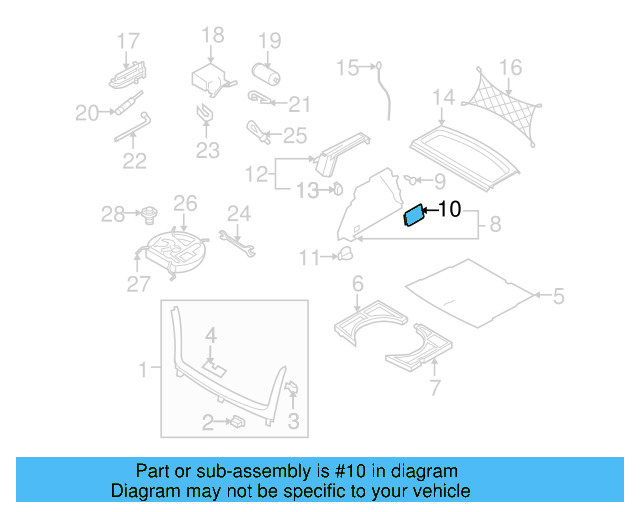 17
18
19
15
16
20
21
14
22
23
25
12
13
9
10
8
28
26
24
11
27
6
5
4
1
7
2
3

Part or sub-assembly is #10 in diagram
Diagram may not be specific to your vehicle