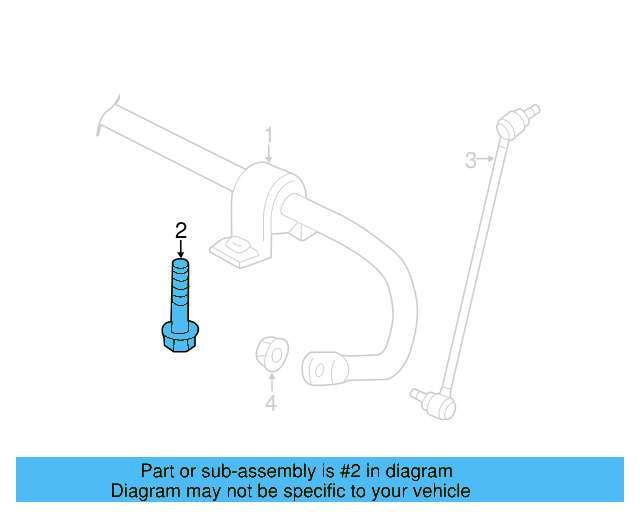 1

3

2

4

Part or sub-assembly is #2 in diagram
Diagram may not be specific to your vehicle