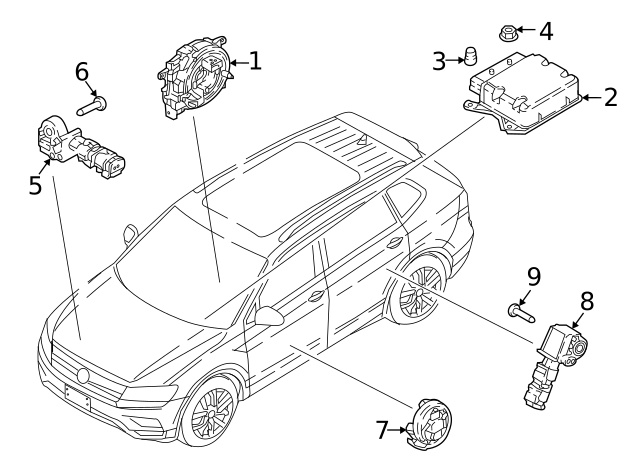 6
1
3
4
2
5
9
8
7