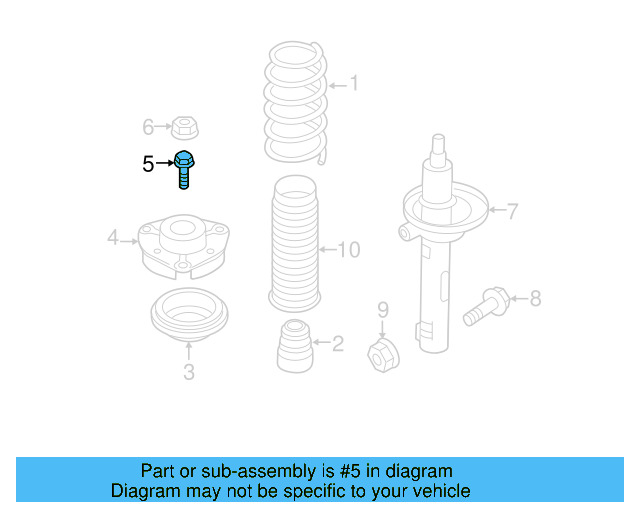 1
6
5
7
4
10
8
9
2
3

Part or sub-assembly is #5 in diagram
Diagram may not be specific to your vehicle