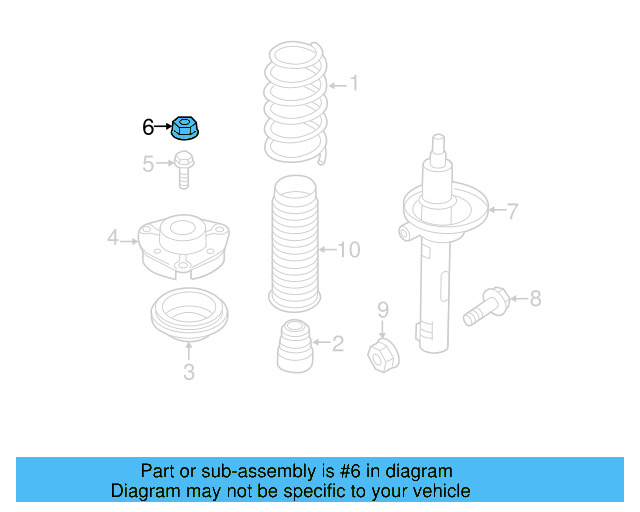 1
6
5
7
4
10
8
9
2
3

Part or sub-assembly is #6 in diagram
Diagram may not be specific to your vehicle