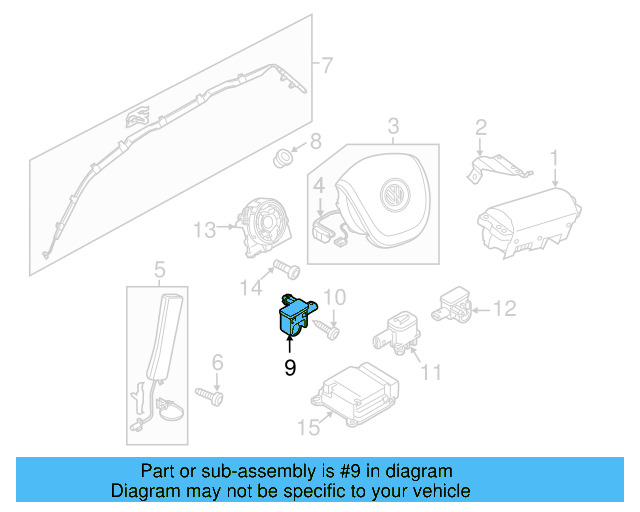 7
8
3
2
1
4
13
14
5
10
12
9
11
6
15

Part or sub-assembly is #9 in diagram
Diagram may not be specific to your vehicle