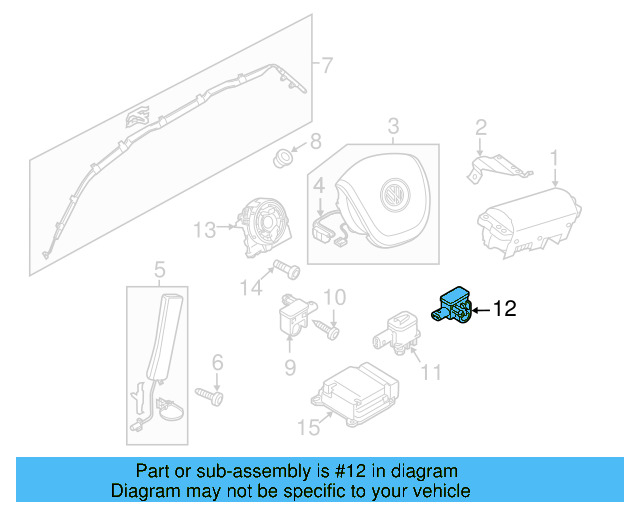 7
8
3
2
1
4
13
14
5
10
12
9
11
6
15

Part or sub-assembly is #12 in diagram
Diagram may not be specific to your vehicle