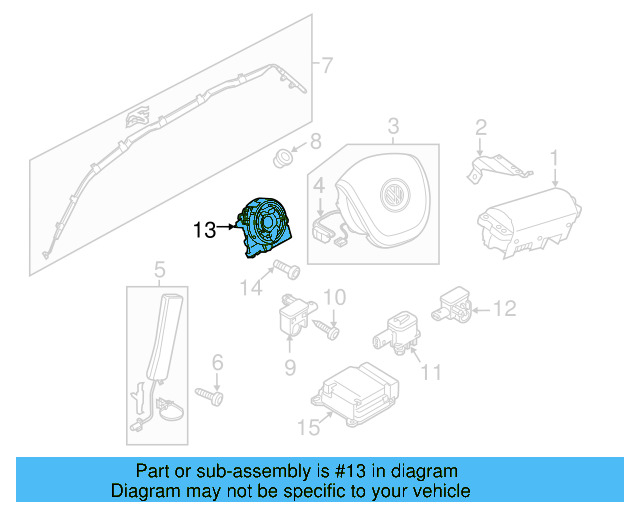 7
8
3
2
1
4
13
5
14
10
12
9
11
6
15

Part or sub-assembly is #13 in diagram
Diagram may not be specific to your vehicle