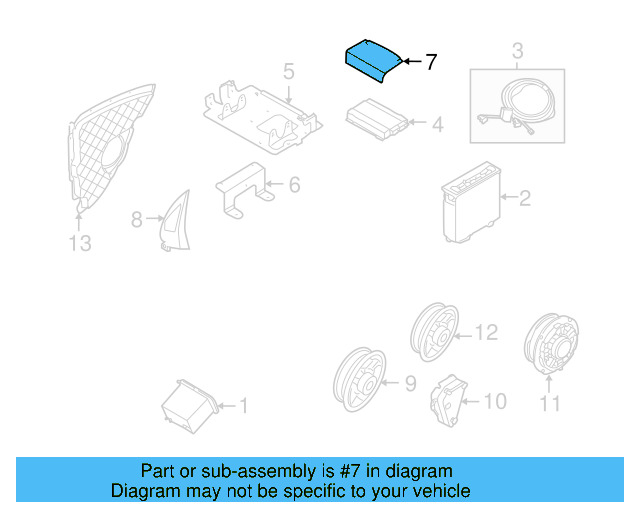 7
3
5
4
6
2
8
13
12
9
10
11
1

Part or sub-assembly is #7 in diagram
Diagram may not be specific to your vehicle