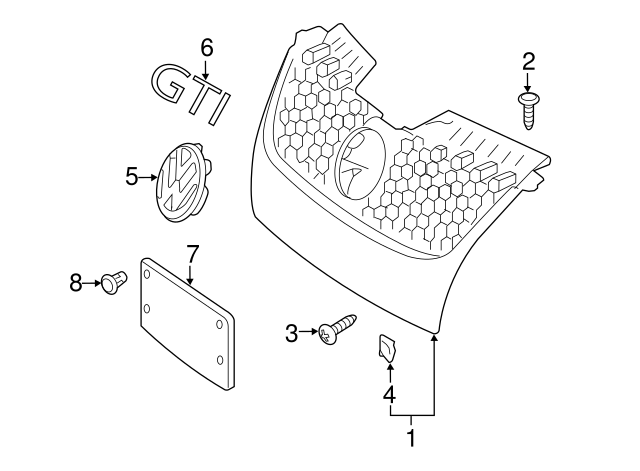 6
GTI
2
5
7
8
3
4
1