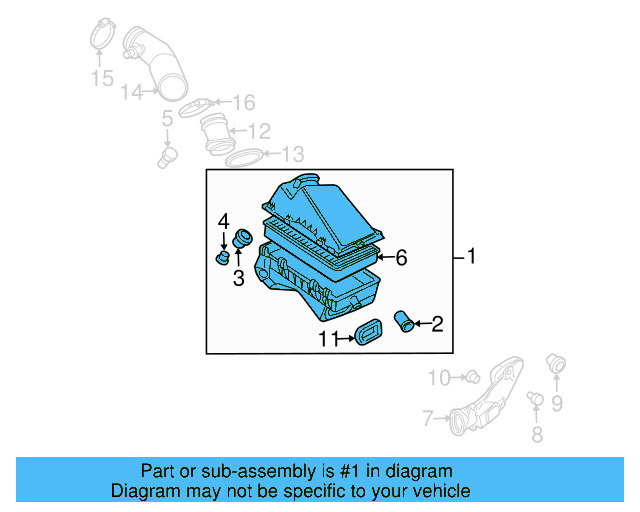 15
14
16
5
12
13
4
3
6
1
2
11
10
9
7
8

Part or sub-assembly is #1 in diagram
Diagram may not be specific to your vehicle