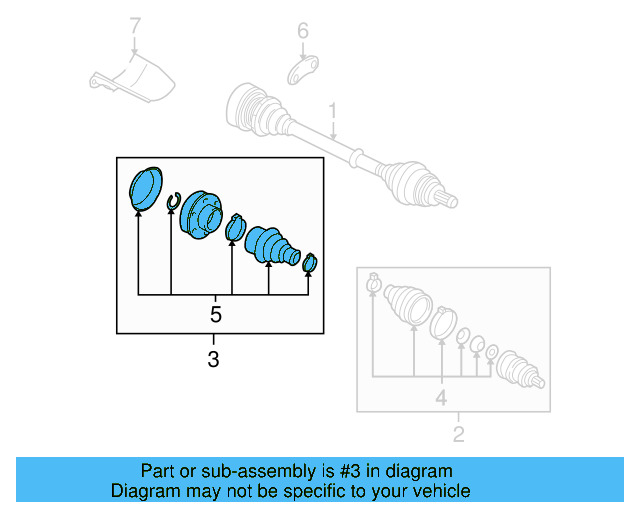 7

6

1

5

3

4

2

Part or sub-assembly is #3 in diagram
Diagram may not be specific to your vehicle