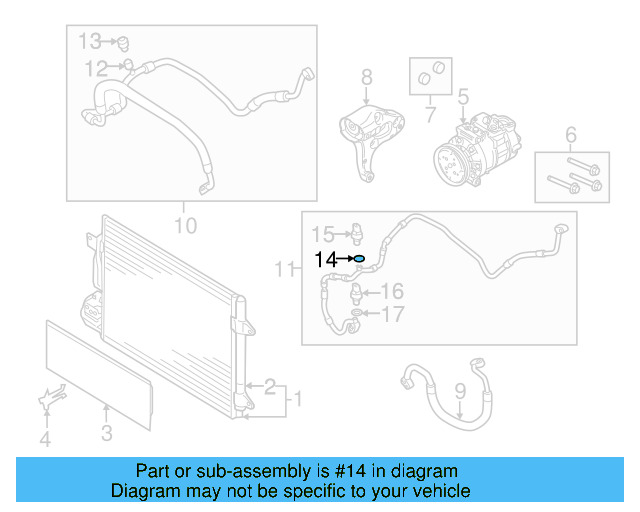 13
12
8
7
5
6
10
15
14
11
16
17
2
1
9
4
3

Part or sub-assembly is #14 in diagram
Diagram may not be specific to your vehicle