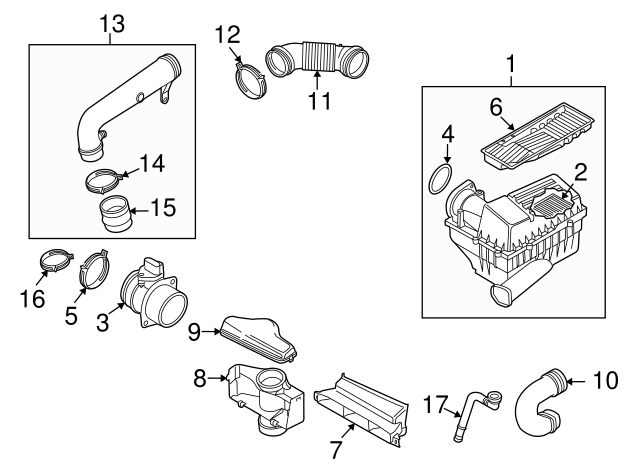 13
12
11
1
6
4
2
14
15
16
5
3
9
8
7
17
10