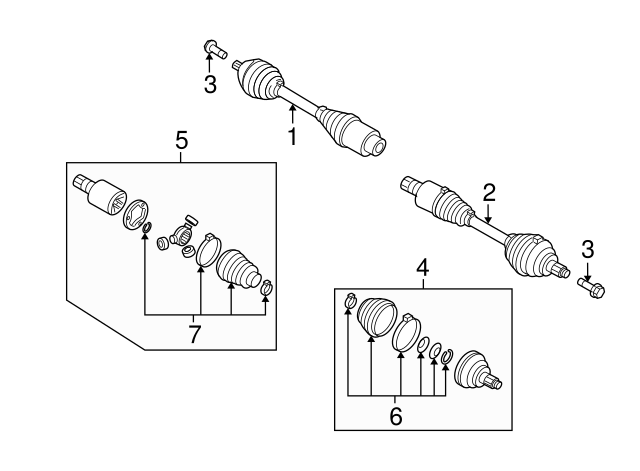 3
1
5
2
3
4
7
6