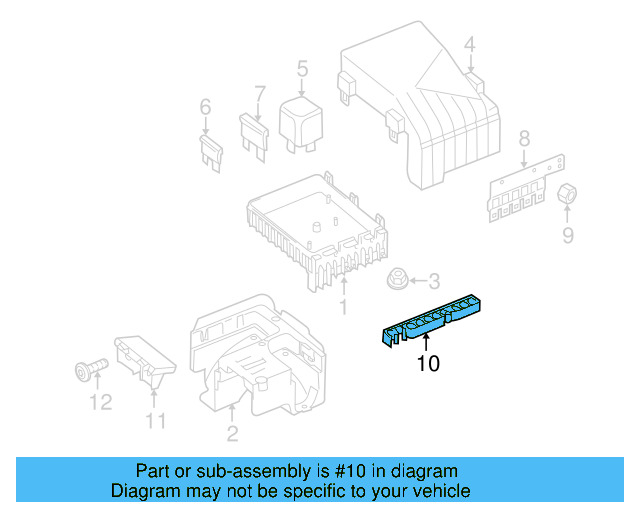 4
5
7
6
8
9
3
1
10
12
11
2

Part or sub-assembly is #10 in diagram
Diagram may not be specific to your vehicle