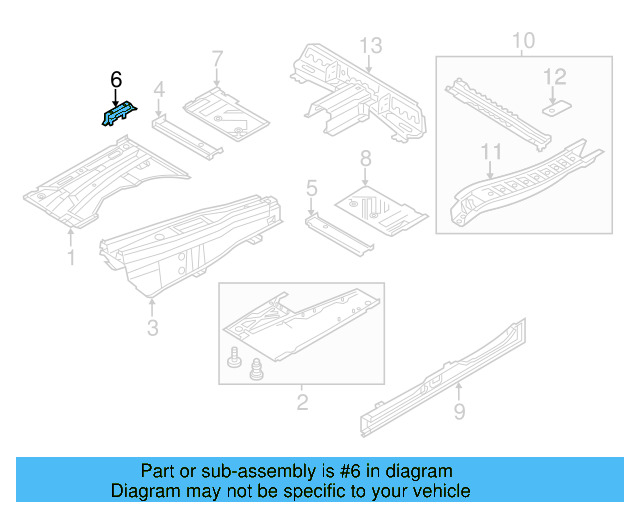 6
4
7
13
10
12
11
8
5
1
3
2
9

Part or sub-assembly is #6 in diagram
Diagram may not be specific to your vehicle