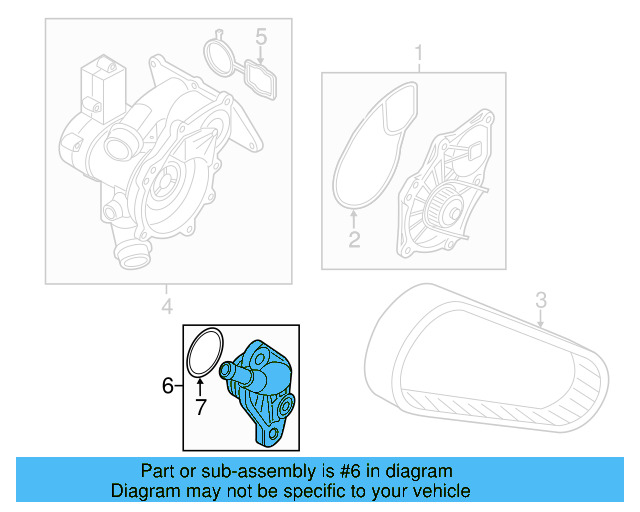 5
1
2
4
3
6
7

Part or sub-assembly is #6 in diagram
Diagram may not be specific to your vehicle