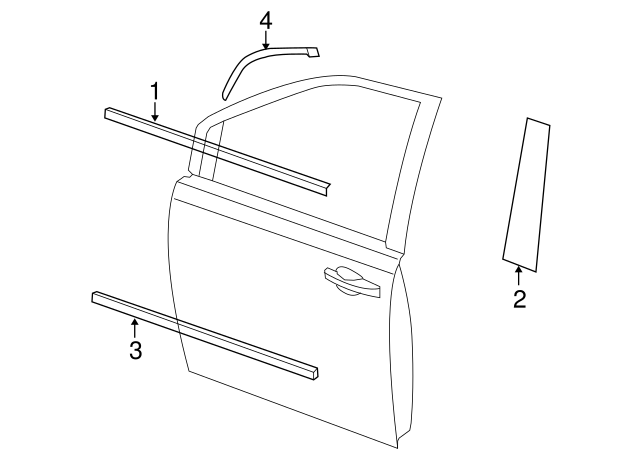 4
1
2
3