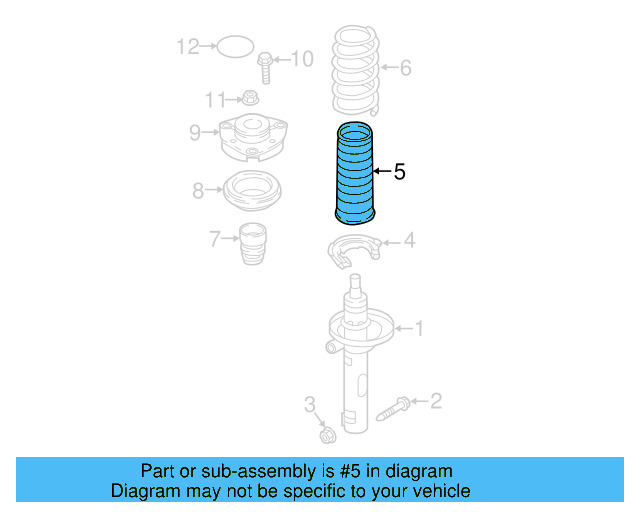 12
10
6
11
9
5
8
7
4
1
3
2

Part or sub-assembly is #5 in diagram
Diagram may not be specific to your vehicle