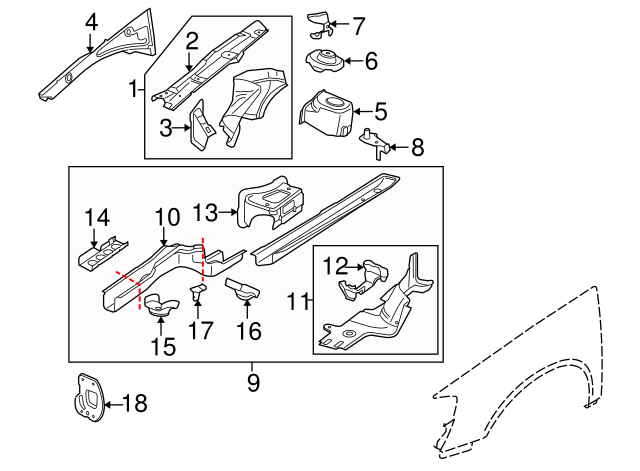 4
2
1
3
7
6
5
8
14
10
13
12
11
15
17
16
9
18