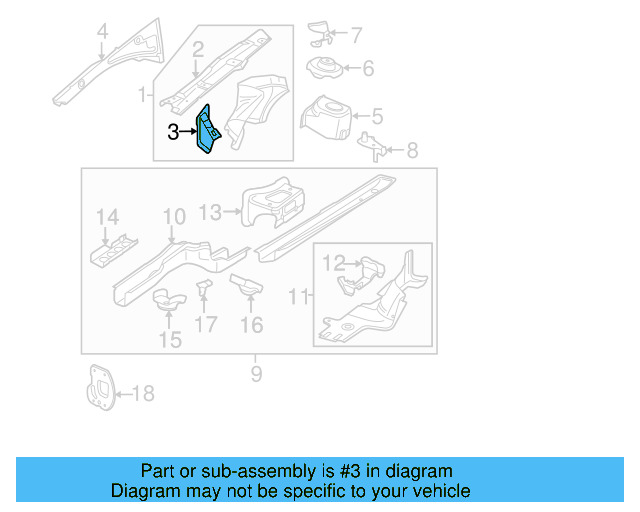 4
2
1
3
7
6
5
8
14
10
13
12
11
15
17
16
9
18

Part or sub-assembly is #3 in diagram
Diagram may not be specific to your vehicle