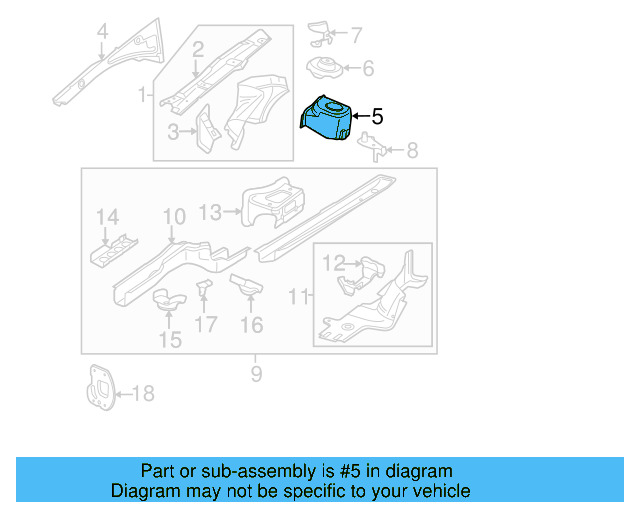 4
2
1
3
7
6
5
8
14
10
13
12
11
15
17
16
9
18

Part or sub-assembly is #5 in diagram
Diagram may not be specific to your vehicle