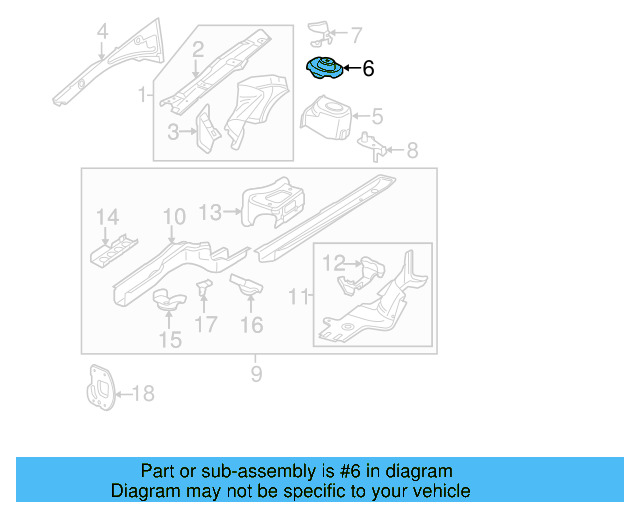 4
2
1
3
7
6
5
8
14
10
13
12
11
15
17
16
9
18

Part or sub-assembly is #6 in diagram
Diagram may not be specific to your vehicle