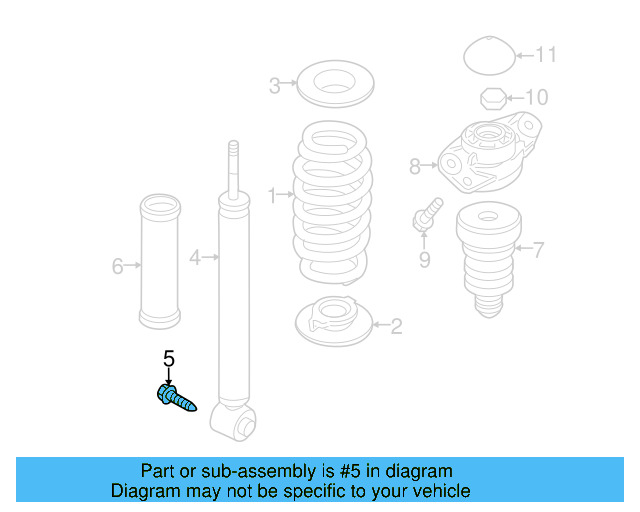 11

3

10

8

1

9

7

6

4

2

5

Part or sub-assembly is #5 in diagram
Diagram may not be specific to your vehicle