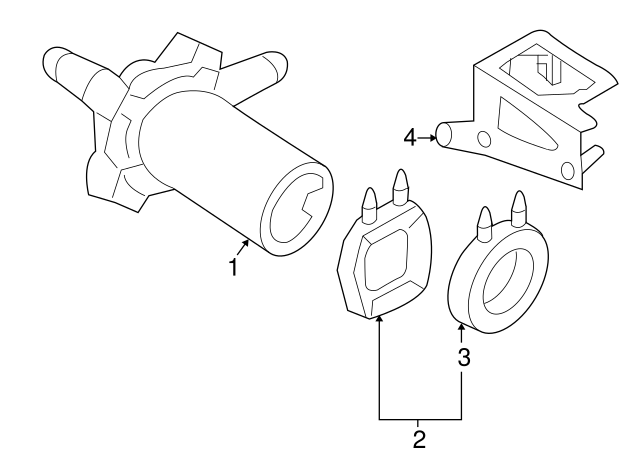 4
1
3
2