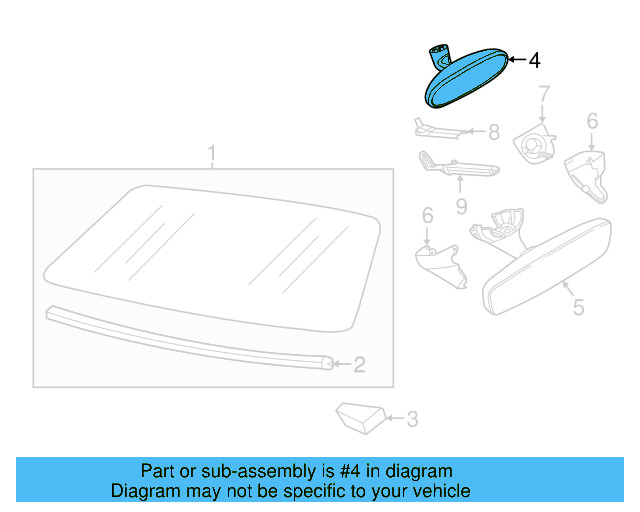 4
7
6
8
1
9
6
5
2
3

Part or sub-assembly is #4 in diagram
Diagram may not be specific to your vehicle