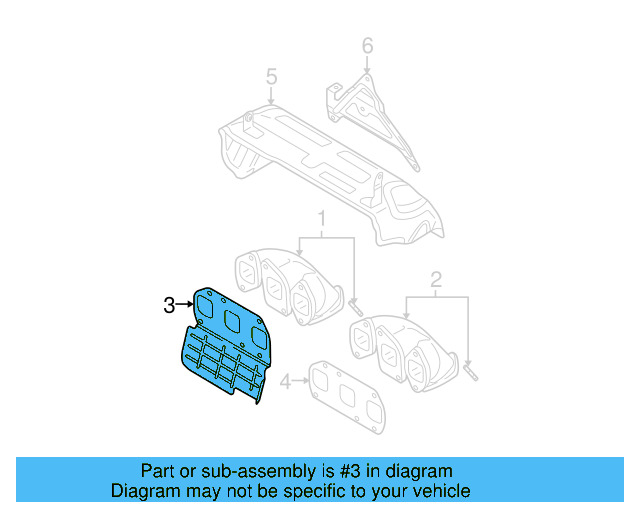 6
5
1
2
3
4
Part or sub-assembly is #3 in diagram
Diagram may not be specific to your vehicle