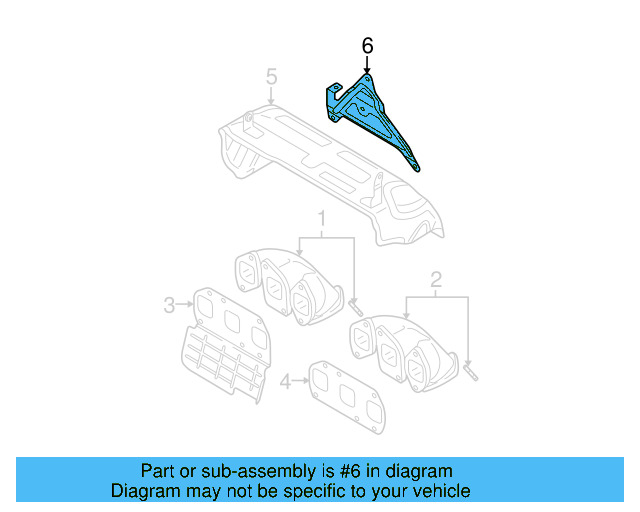 6
5
1
2
3
4

Part or sub-assembly is #6 in diagram
Diagram may not be specific to your vehicle