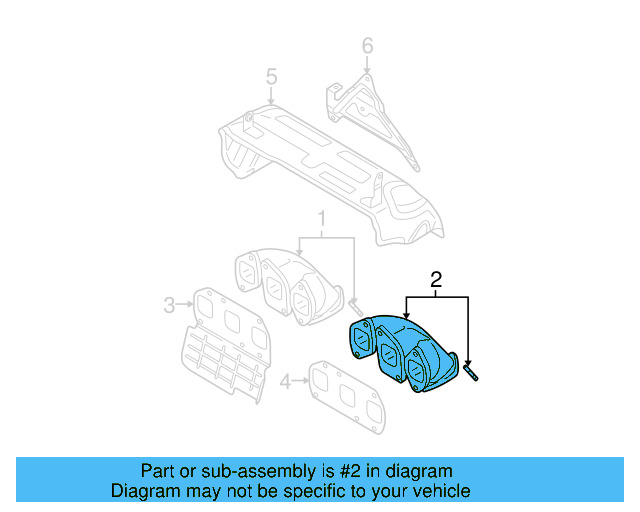 6
5
1
2
3
4
Part or sub-assembly is #2 in diagram
Diagram may not be specific to your vehicle