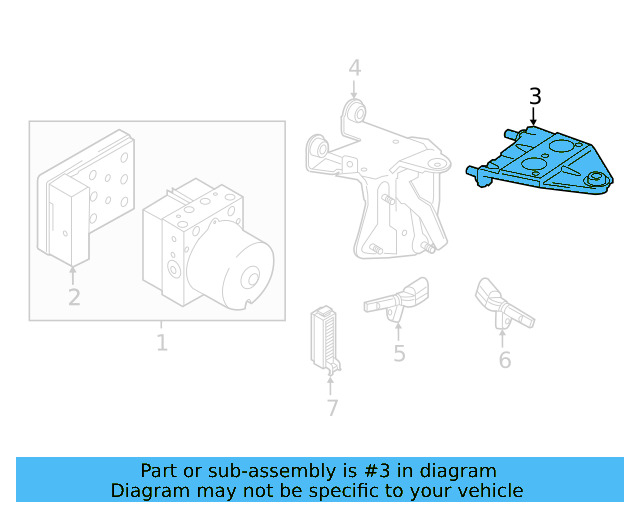 4

3

2

1

5

6

7

Part or sub-assembly is #3 in diagram
Diagram may not be specific to your vehicle