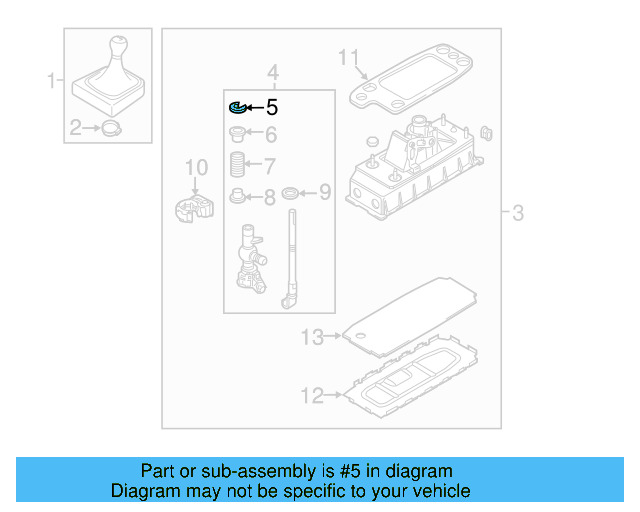 1
2
4
5
6
7
8
9
10
11
3
13
12

Part or sub-assembly is #5 in diagram
Diagram may not be specific to your vehicle