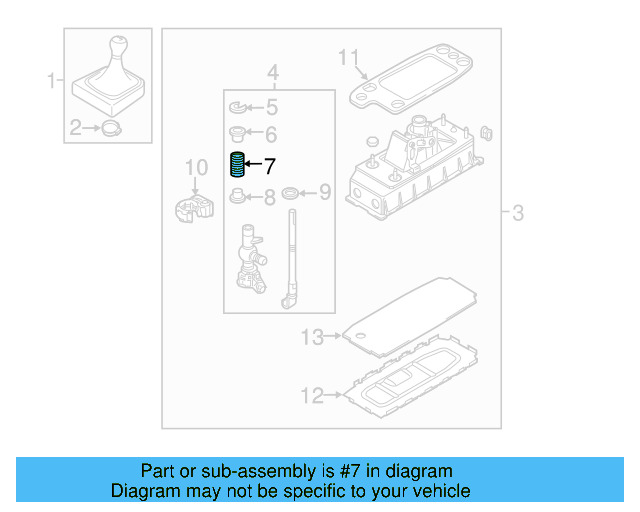 1
2
4
5
6
7
8
9
10
11
3
13
12

Part or sub-assembly is #7 in diagram
Diagram may not be specific to your vehicle