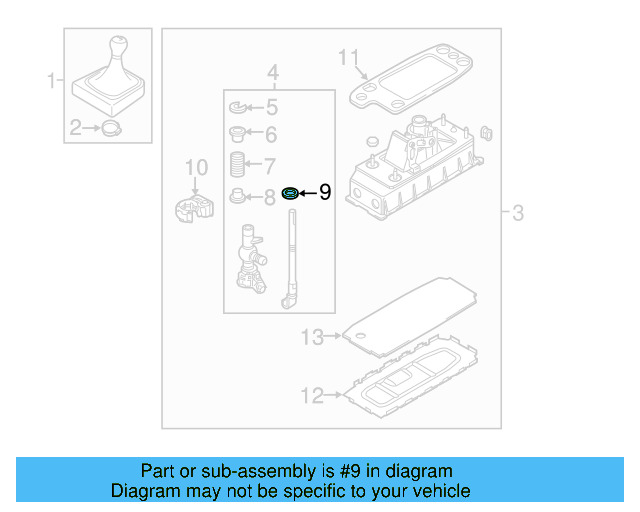 1
2
4
5
6
7
8
9
10
11
3
13
12

Part or sub-assembly is #9 in diagram
Diagram may not be specific to your vehicle