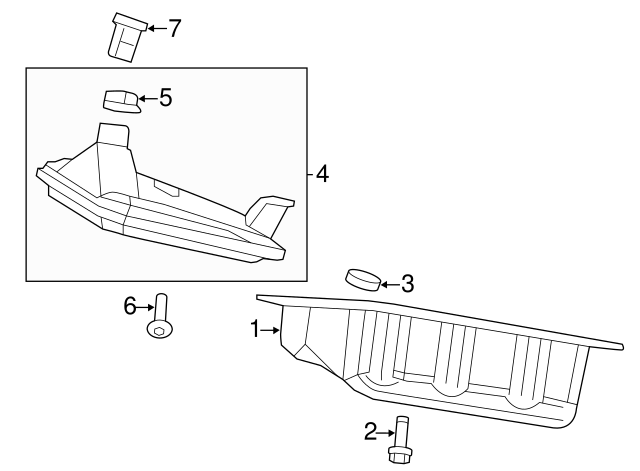 7
5
4
3
6
1
2